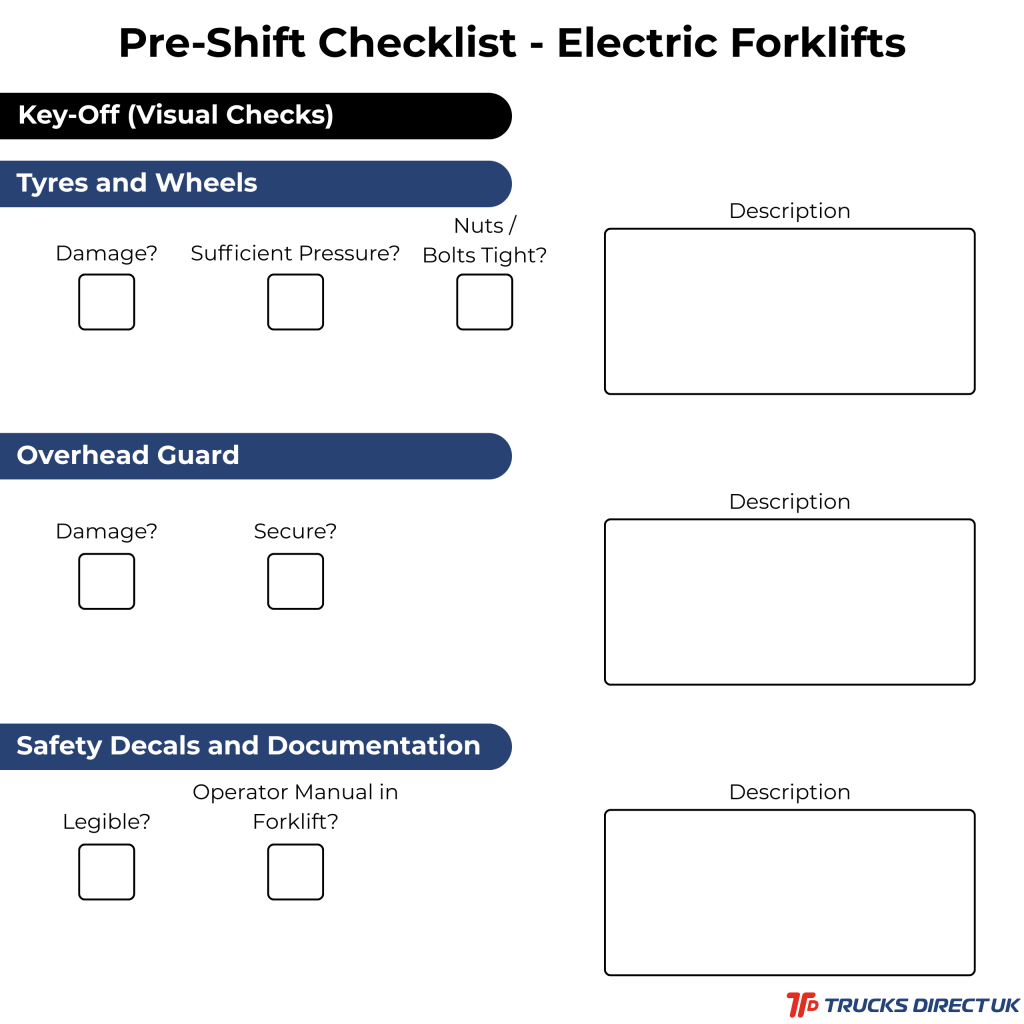 Pre-Shift Checklist - Electric Forklifts

Key-Off (Visual Checks)

Tyres and Wheels

Damage?

Sufficient Pressure?

Nuts / Bolts Tight?

Description

Overhead Guard

Damage?

Secure?

Description

Safety Decals and Documentation

Legible?

Operator Manual in Forklift?

Description

TRUCKS DIRECT UK